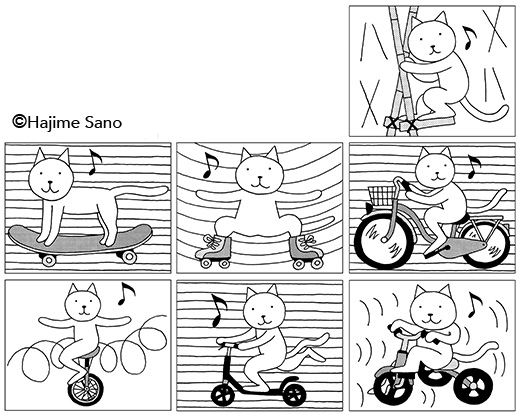 ©Hajime Sano