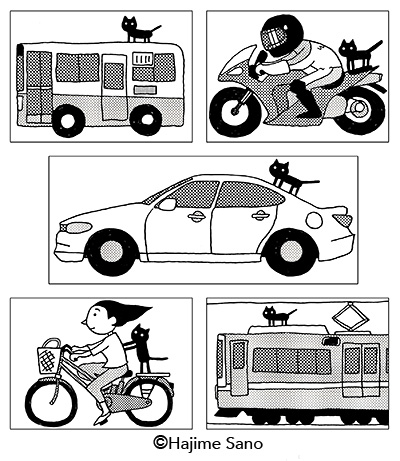 ©Hajime Sano